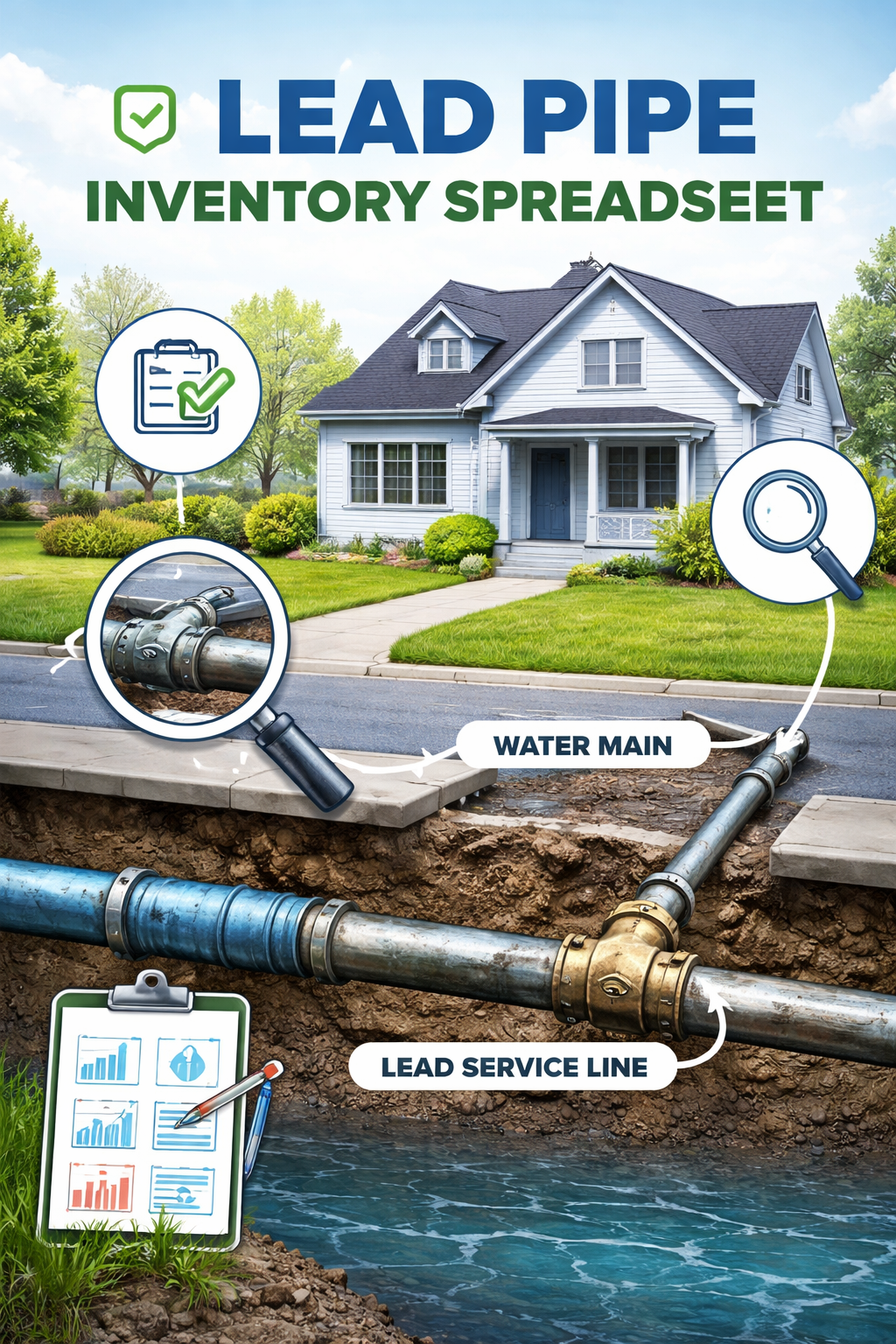 LEAD PIPE
INVENTORY SPREADSEET

WATER MAIN

LEAD SERVICE LINE